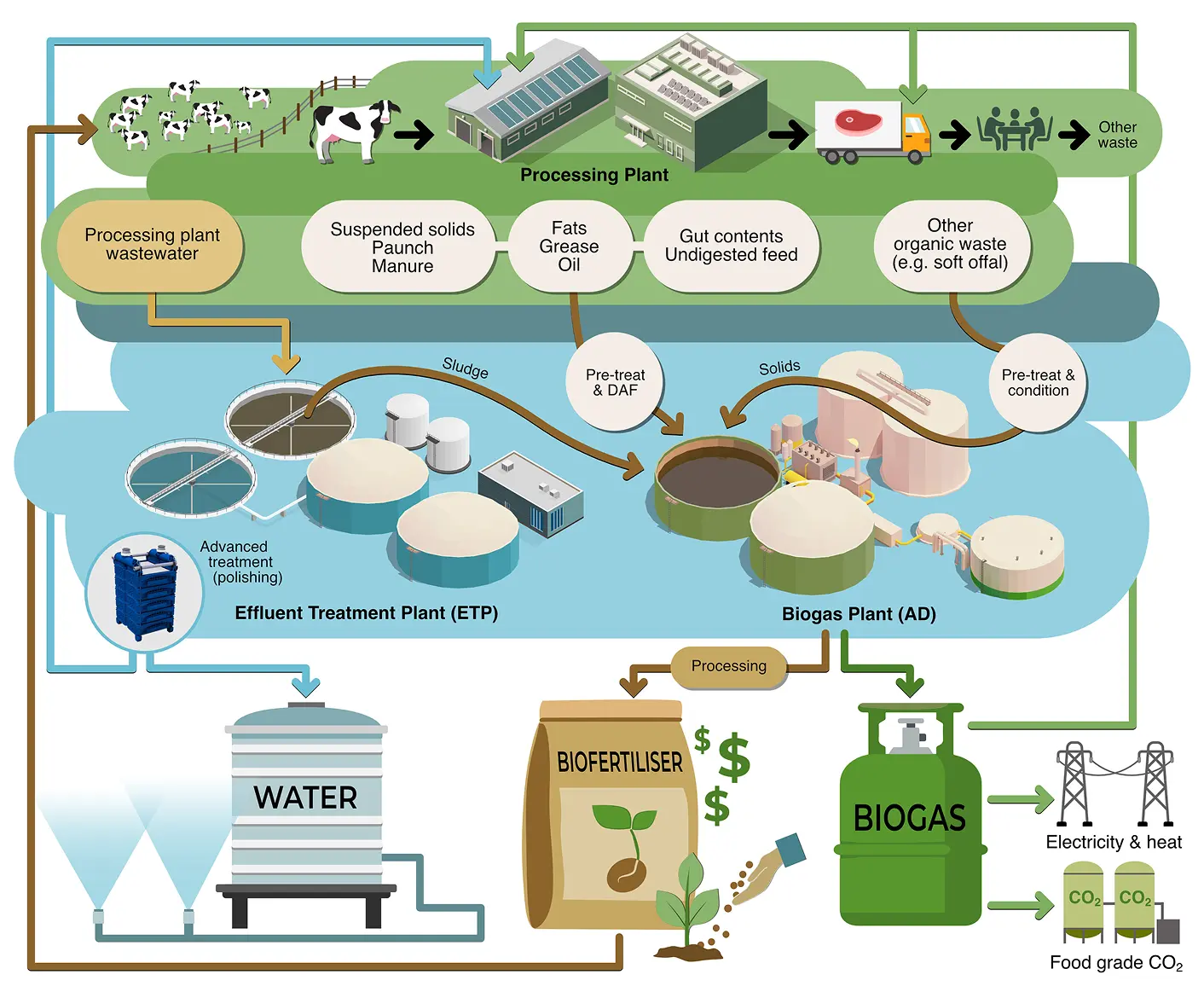 Other waste

Processing Plant

Processing plant wastewater

Suspended solids Paunch Manure

Fats Grease Oil

Gut contents Undigested feed

Other organic waste (e.g. soft offal)

Sludge

Pre-treat & DAF

Solids

Pre-treat & condition

Advanced treatment (polishing)

Effluent Treatment Plant (ETP)

Biogas Plant (AD)

Processing

WATER

BIOFERTILISER

$ $ $

BIOGAS

Electricity & heat

$CO_2$ $CO_2$

Food grade $CO_2$